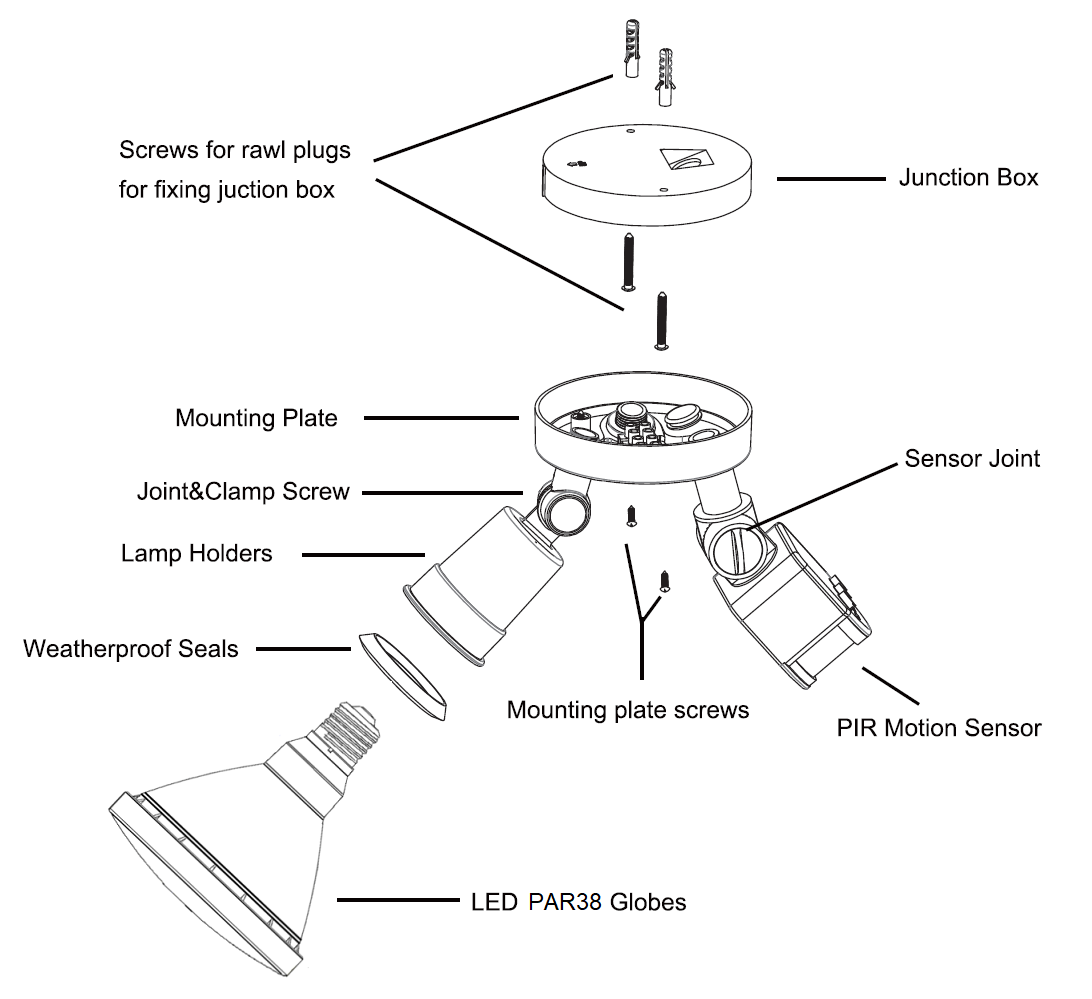 Screws for rawl plugs for fixing juction box

Junction Box

Mounting Plate

Joint&Clamp Screw

Sensor Joint

Lamp Holders

Weatherproof Seals

Mounting plate screws

PIR Motion Sensor

LED PAR38 Globes